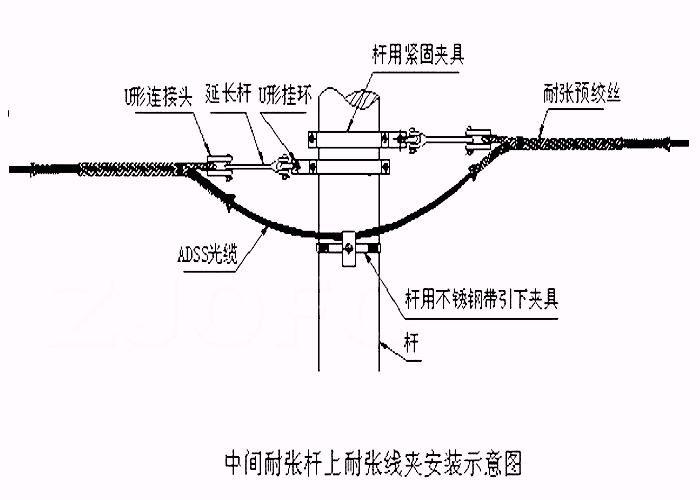 杆用紧固夹具

U形连接头

延长杆

U形挂环

耐张预绞丝

ADSS光缆

杆用不锈钢带引下夹具

杆

中间耐张杆上耐张线夹安装示意图